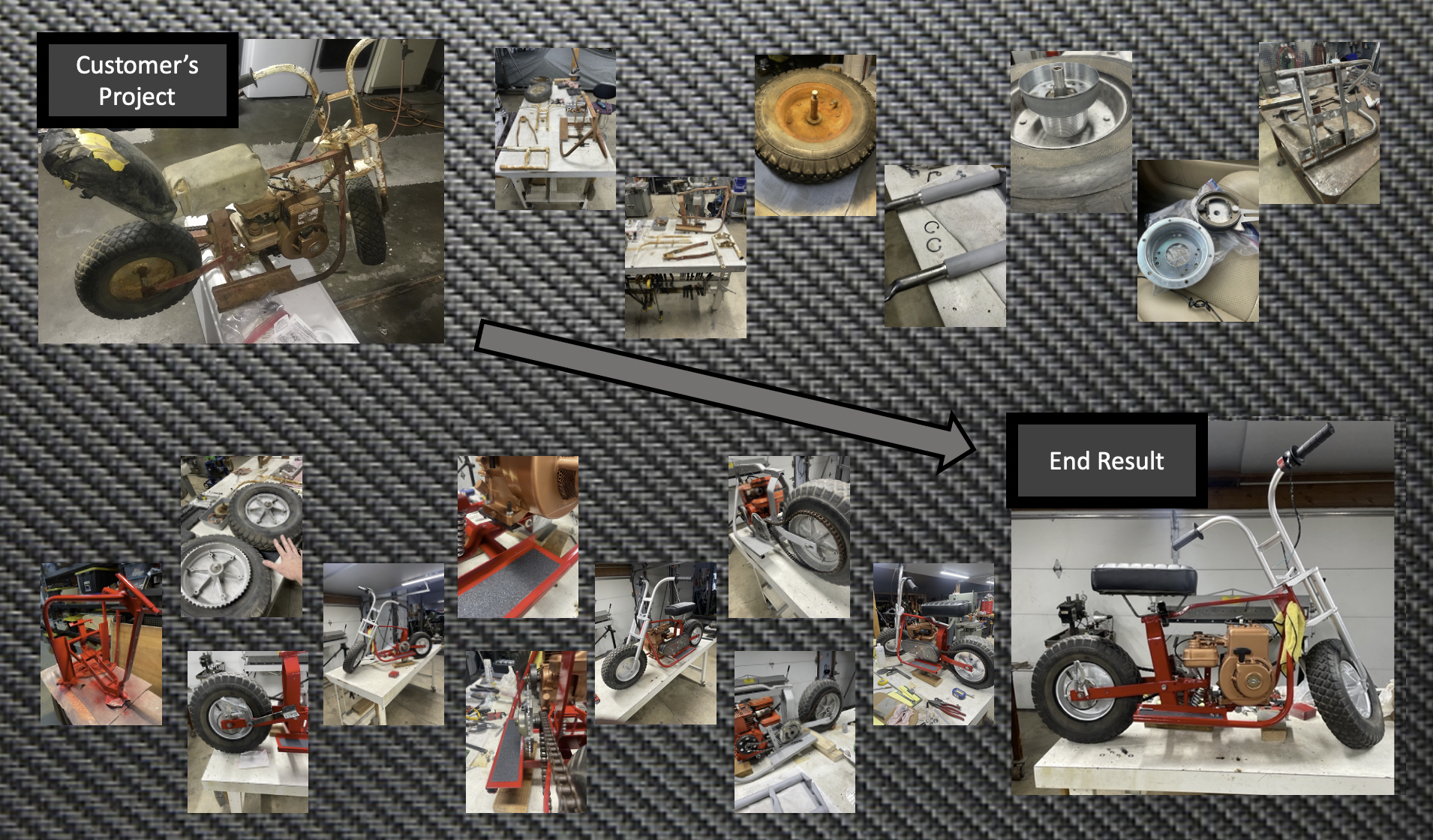 Customer's Project

End Result